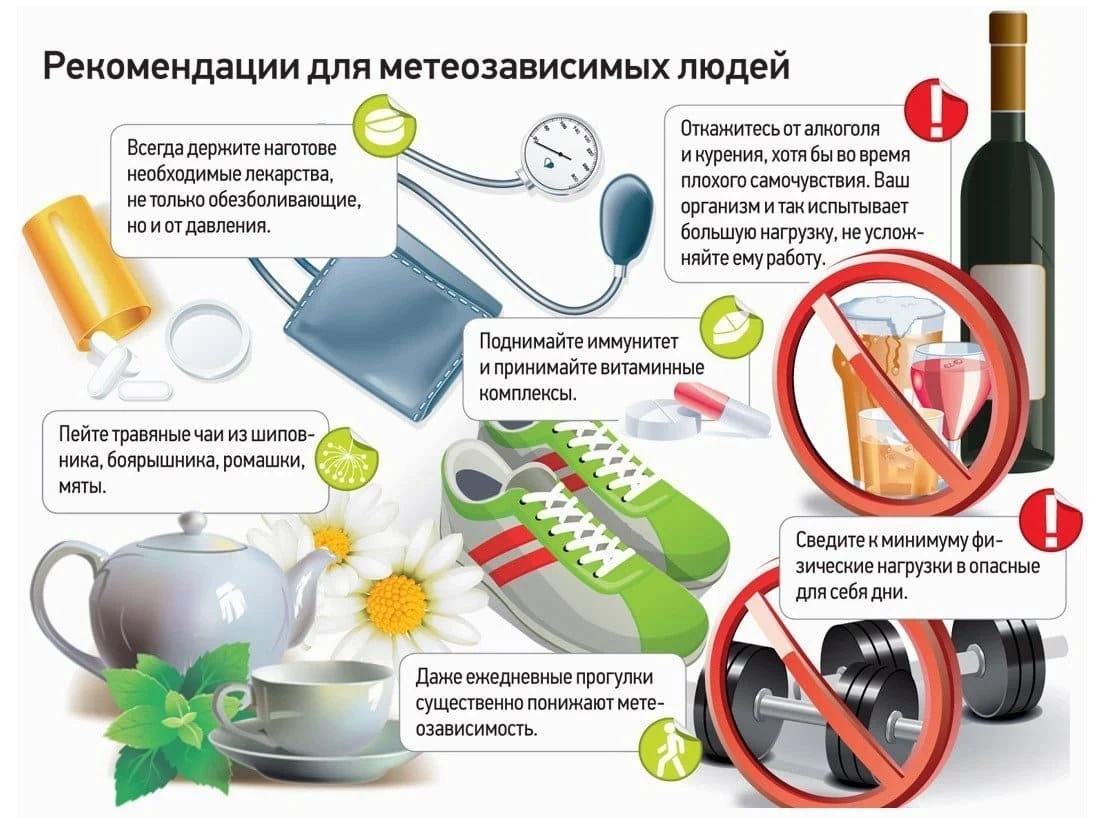 Рекомендации для метеозависимых людей

Всегда держите наготове необходимые лекарства, не только обезболивающие, но и от давления.

Откажитесь от алкоголя и курения, хотя бы во время плохого самочувствия. Ваш организм и так испытывает большую нагрузку, не усложняйте ему работу.

Поднимайте иммунитет и принимайте витаминные комплексы.

Пейте травяные чаи из шиповника, боярышника, ромашки, мяты.

Сведите к минимуму физические нагрузки в опасные для себя дни.

Даже ежедневные прогулки существенно понижают метеозависимость.